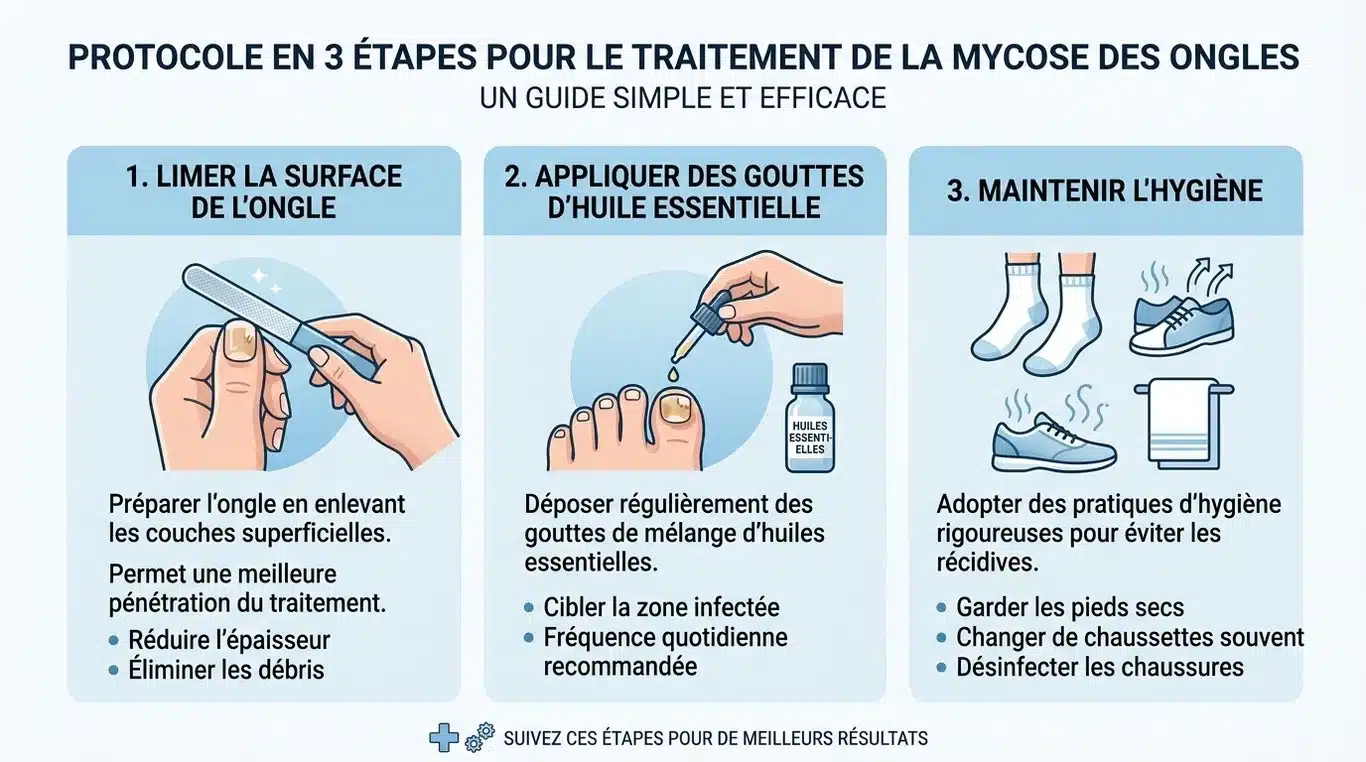 PROTOCOLE EN 3 ÉTAPES POUR LE TRAITEMENT DE LA MYCOSE DES ONGLES
UN GUIDE SIMPLE ET EFFICACE

1. LIMER LA SURFACE DE L'ONGLE

Préparer l'ongle en enlevant les couches superficielles.

Permet une meilleure pénétration du traitement.

• Réduire l'épaisseur
• Éliminer les débris

2. APPLIQUER DES GOUTTES D'HUILE ESSENTIELLE

HUILES ESSENTI-ELLES

Déposer régulièrement des gouttes de mélange d'huiles essentielles.

• Cibler la zone infectée
• Fréquence quotidienne recommandée

3. MAINTENIR L'HYGIÈNE

Adopter des pratiques d'hygiène rigoureuses pour éviter les récidives.

• Garder les pieds secs
• Changer de chaussettes souvent
• Désinfecter les chaussures

SUIVEZ CES ÉTAPES POUR DE MEILLEURS RÉSULTATS